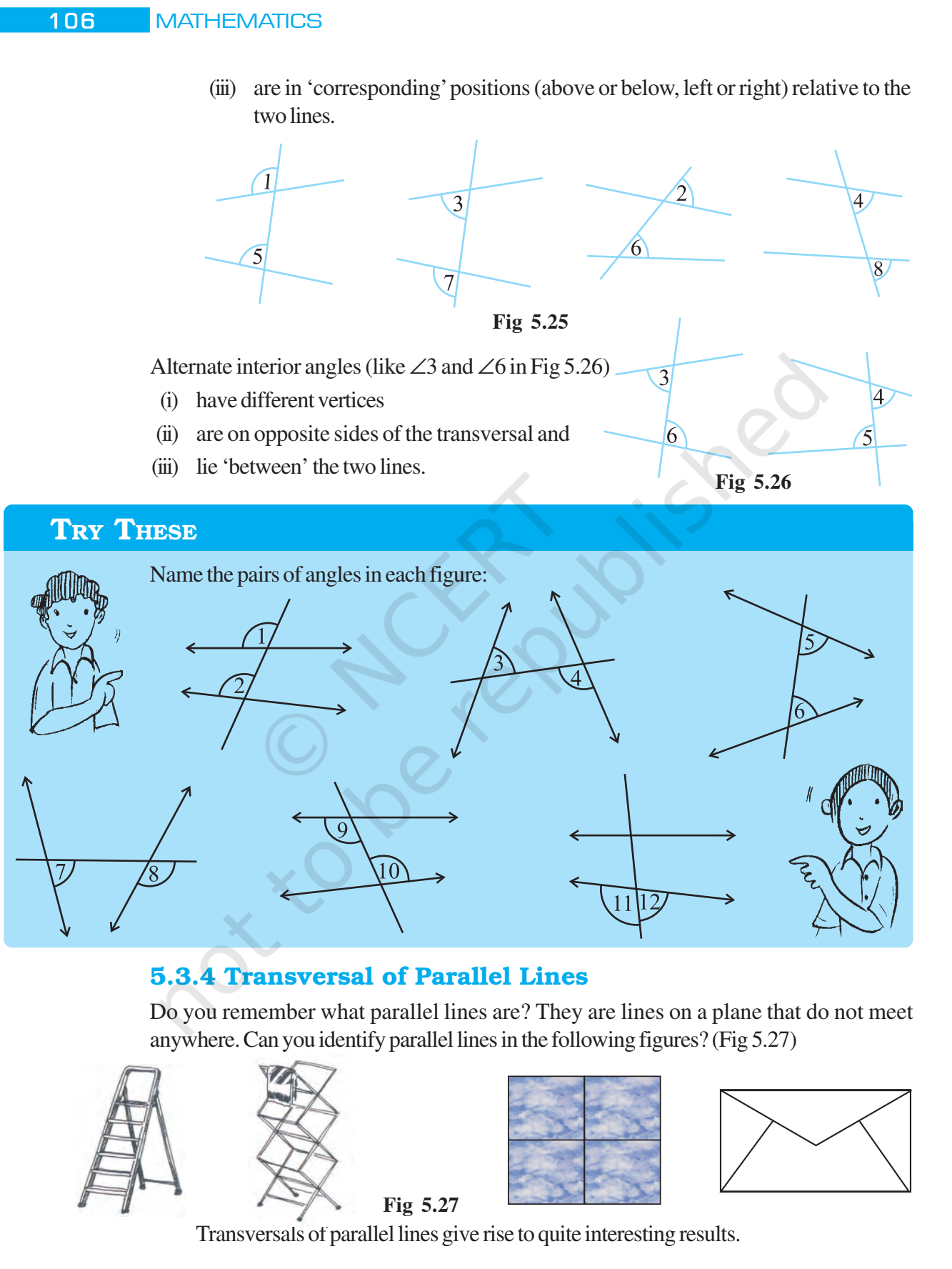 106 MATHEMATICS

(iii) are in 'corresponding' positions (above or below, left or right) relative to the two lines.

1 5 3 7 2 6 4 8

Fig 5.25

Alternate interior angles (like $\angle 3$ and $\angle 6$ in Fig 5.26)
(i) have different vertices
(ii) are on opposite sides of the transversal and
(iii) lie 'between' the two lines.

3 6 4 5

Fig 5.26

TRY THESE

Name the pairs of angles in each figure:

1 2 3 4 5 6 7 8 9 10 11 12

© NCERT not to be republished

5.3.4 Transversal of Parallel Lines

Do you remember what parallel lines are? They are lines on a plane that do not meet anywhere. Can you identify parallel lines in the following figures? (Fig 5.27)

Fig 5.27

Transversals of parallel lines give rise to quite interesting results.